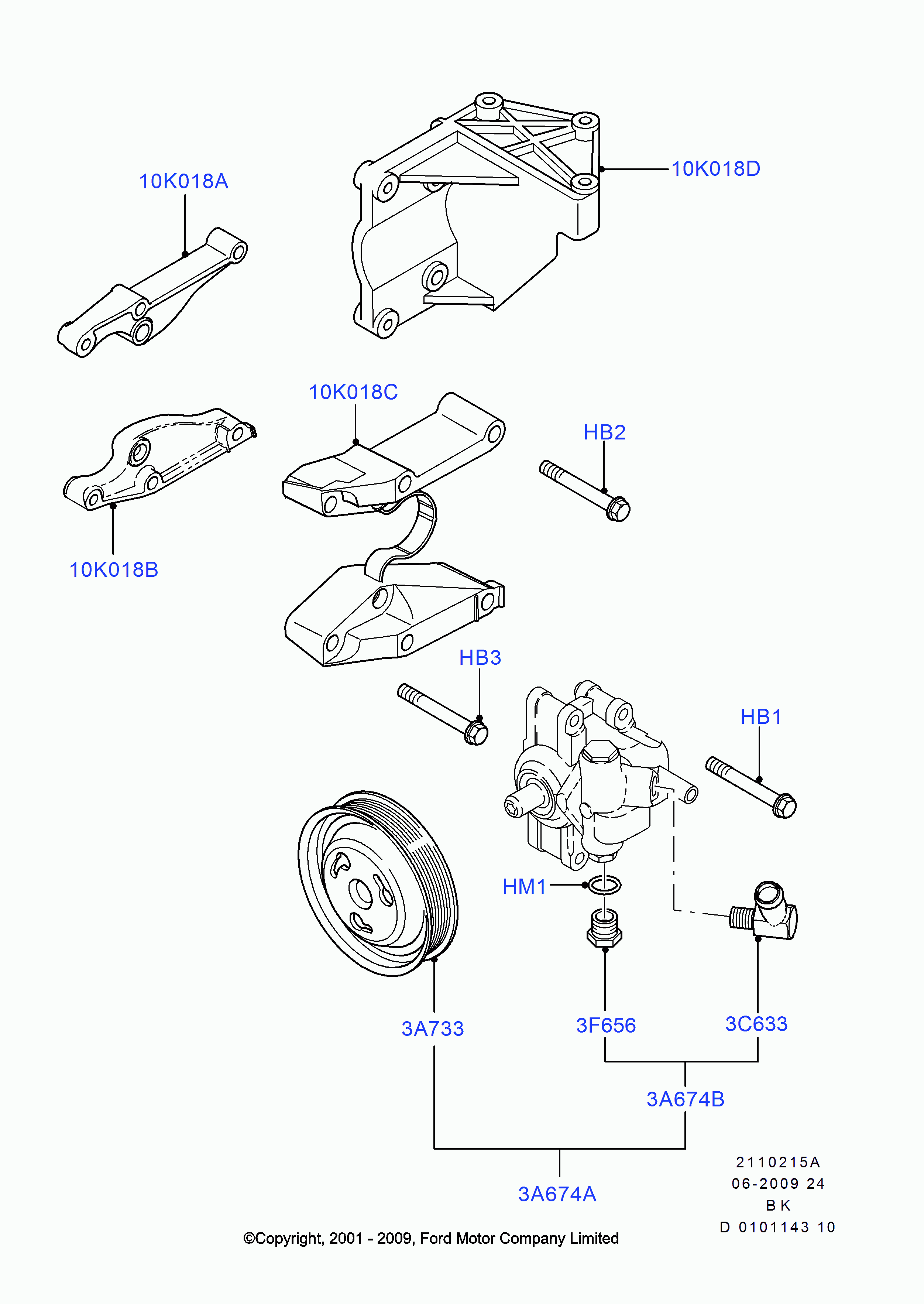 10K018A

10K018D

10K018C

HB2

10K018B

HB3

HB1

HM1

3A733

3F656

3C633

3A674B

3A674A

2110215A
06-2009 24
BK
D 0101143 10

©Copyright, 2001 - 2009, Ford Motor Company Limited